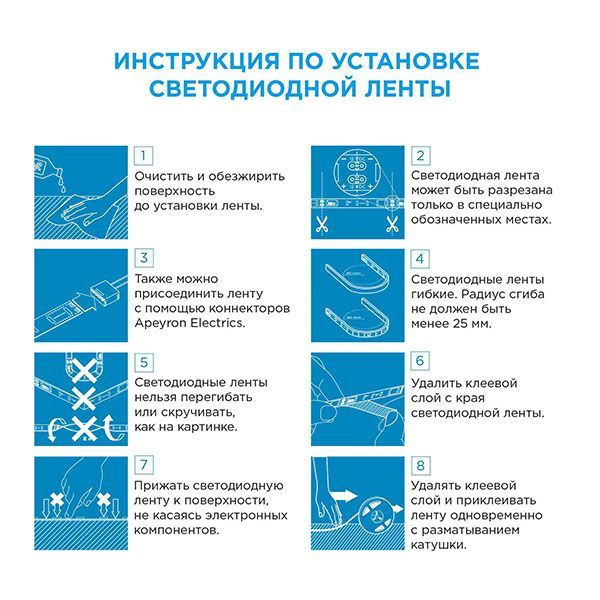 ИНСТРУКЦИЯ ПО УСТАНОВКЕ СВЕТОДИОДНОЙ ЛЕНТЫ

1
Очистить и обезжирить поверхность до установки ленты.

2
Светодиодная лента может быть разрезана только в специально обозначенных местах.

3
Также можно присоединить ленту с помощью коннекторов Apeyron Electrics.

4
Светодиодные ленты гибкие. Радиус сгиба не должен быть менее 25 мм.

5
Светодиодные ленты нельзя перегибать или скручивать, как на картинке.

6
Удалить клеевой слой с края светодиодной ленты.

7
Прижать светодиодную ленту к поверхности, не касаясь электронных компонентов.

8
Удалять клеевой слой и приклеивать ленту одновременно с разматыванием катушки.