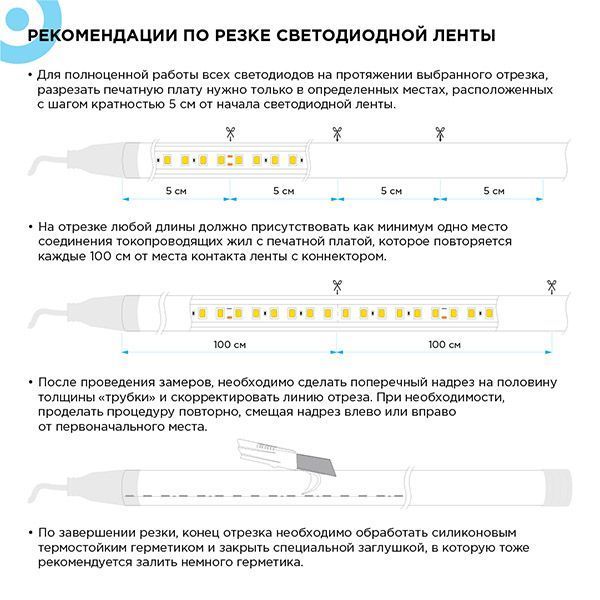 РЕКОМЕНДАЦИИ ПО РЕЗКЕ СВЕТОДИОДНОЙ ЛЕНТЫ

• Для полноценной работы всех светодиодов на протяжении выбранного отрезка, разрезать печатную плату нужно только в определенных местах, расположенных с шагом кратностью 5 см от начала светодиодной ленты.

5 см
5 см
5 см
5 см

• На отрезке любой длины должно присутствовать как минимум одно место соединения токопроводящих жил с печатной платой, которое повторяется каждые 100 см от места контакта ленты с коннектором.

100 см
100 см

• После проведения замеров, необходимо сделать поперечный надрез на половину толщины «трубки» и скорректировать линию отреза. При необходимости, проделать процедуру повторно, смещая надрез влево или вправо от первоначального места.

• По завершении резки, конец отрезка необходимо обработать силиконовым термостойким герметиком и закрыть специальной заглушкой, в которую тоже рекомендуется залить немного герметика.