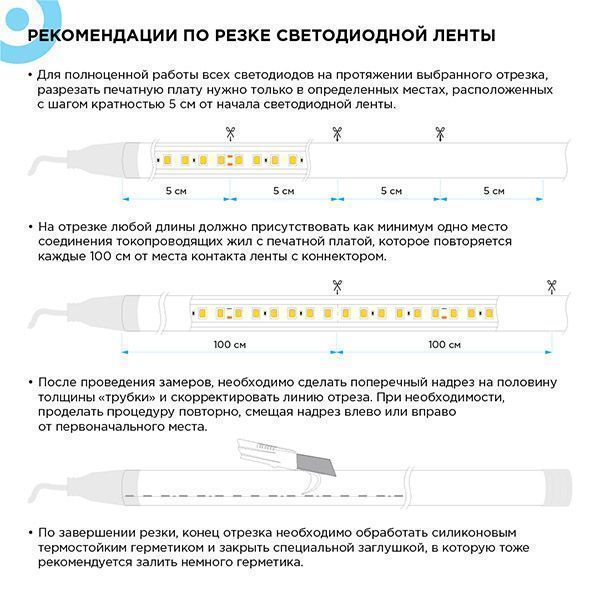 РЕКОМЕНДАЦИИ ПО РЕЗКЕ СВЕТОДИОДНОЙ ЛЕНТЫ

• Для полноценной работы всех светодиодов на протяжении выбранного отрезка, разрезать печатную плату нужно только в определенных местах, расположенных с шагом кратностью 5 см от начала светодиодной ленты.

5 см
5 см
5 см
5 см

• На отрезке любой длины должно присутствовать как минимум одно место соединения токопроводящих жил с печатной платой, которое повторяется каждые 100 см от места контакта ленты с коннектором.

100 см
100 см

• После проведения замеров, необходимо сделать поперечный надрез на половину толщины «трубки» и скорректировать линию отреза. При необходимости, проделать процедуру повторно, смещая надрез влево или вправо от первоначального места.

• По завершении резки, конец отрезка необходимо обработать силиконовым термостойким герметиком и закрыть специальной заглушкой, в которую тоже рекомендуется залить немного герметика.