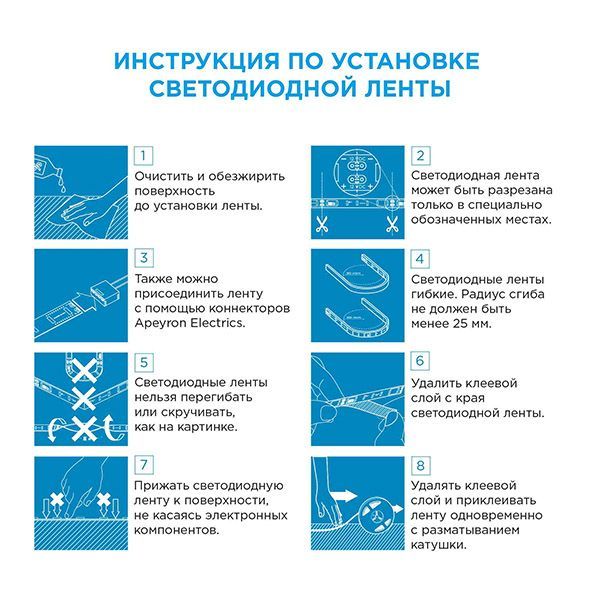 ИНСТРУКЦИЯ ПО УСТАНОВКЕ СВЕТОДИОДНОЙ ЛЕНТЫ

1
Очистить и обезжирить поверхность до установки ленты.

2
Светодиодная лента может быть разрезана только в специально обозначенных местах.

3
Также можно присоединить ленту с помощью коннекторов Apeyron Electrics.

4
Светодиодные ленты гибкие. Радиус сгиба не должен быть менее 25 мм.

5
Светодиодные ленты нельзя перегибать или скручивать, как на картинке.

6
Удалить клеевой слой с края светодиодной ленты.

7
Прижать светодиодную ленту к поверхности, не касаясь электронных компонентов.

8
Удалять клеевой слой и приклеивать ленту одновременно с разматыванием катушки.